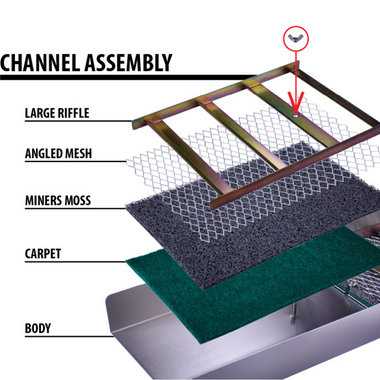 CHANNEL ASSEMBLY

LARGE RIFFLE

ANGLED MESH

MINERS MOSS

CARPET

BODY